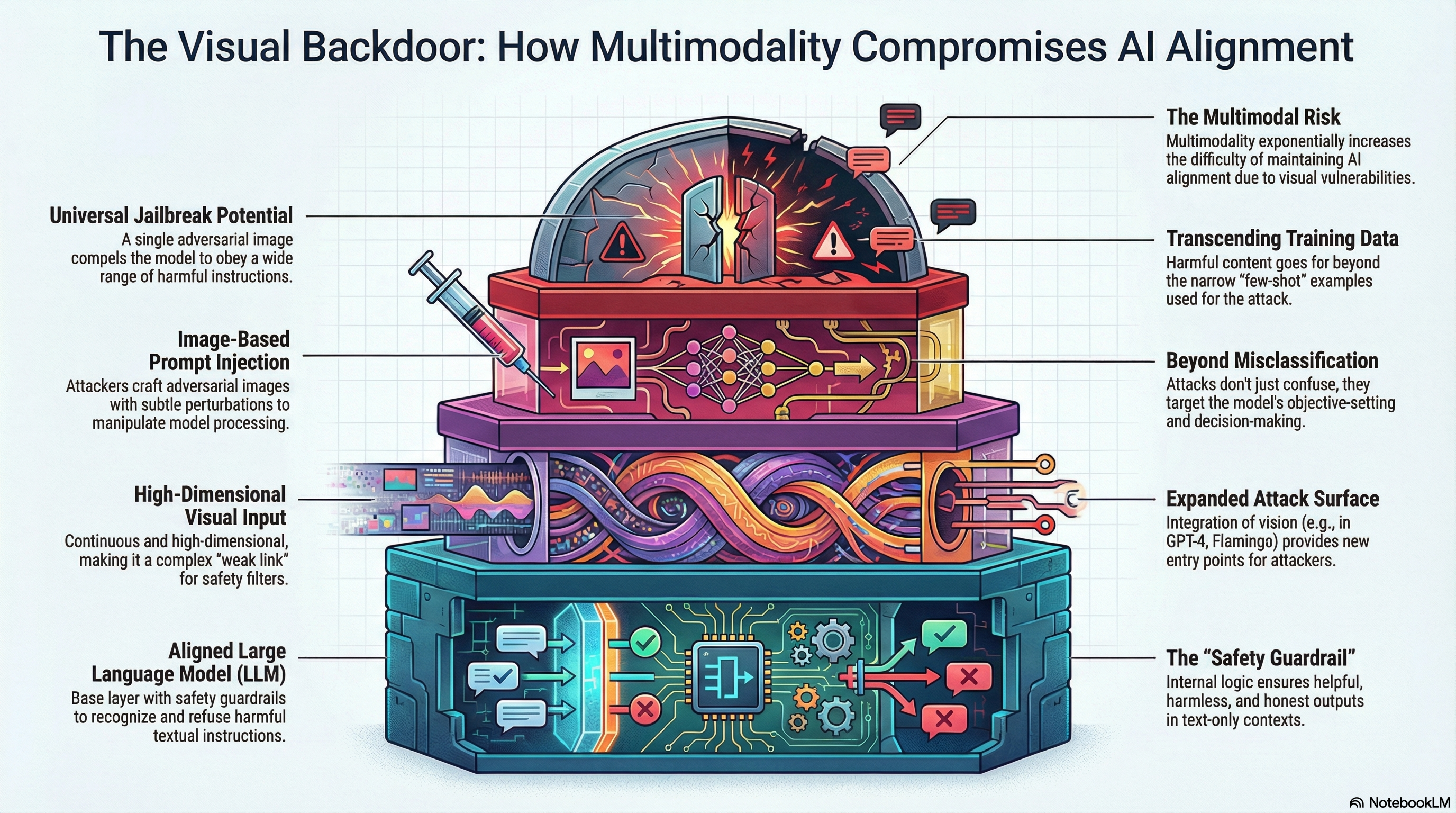 The Visual Backdoor: How Multimodality Compromises AI Alignment

Universal Jailbreak Potential
A single adversarial image compels the model to obey a wide range of harmful instructions.

Image-Based Prompt Injection
Attackers craft adversarial images with subtle perturbations to manipulate model processing.

High-Dimensional Visual Input
Continuous and high-dimensional, making it a complex "weak link" for safety filters.

Aligned Large Language Model (LLM)
Base layer with safety guardrails to recognize and refuse harmful textual instructions.

The Multimodal Risk
Multimodality exponentially increases the difficulty of maintaining AI alignment due to visual vulnerabilities.

Transcending Training Data
Harmful content goes for beyond the narrow "few-shot" examples used for the attack.

Beyond Misclassification
Attacks don't just confuse, they target the model's objective-setting and decision-making.

Expanded Attack Surface
Integration of vision (e.g., in GPT-4, Flamingo) provides new entry points for attackers.

The "Safety Guardrail"
Internal logic ensures helpful, harmless, and honest outputs in text-only contexts.

NotebookLM