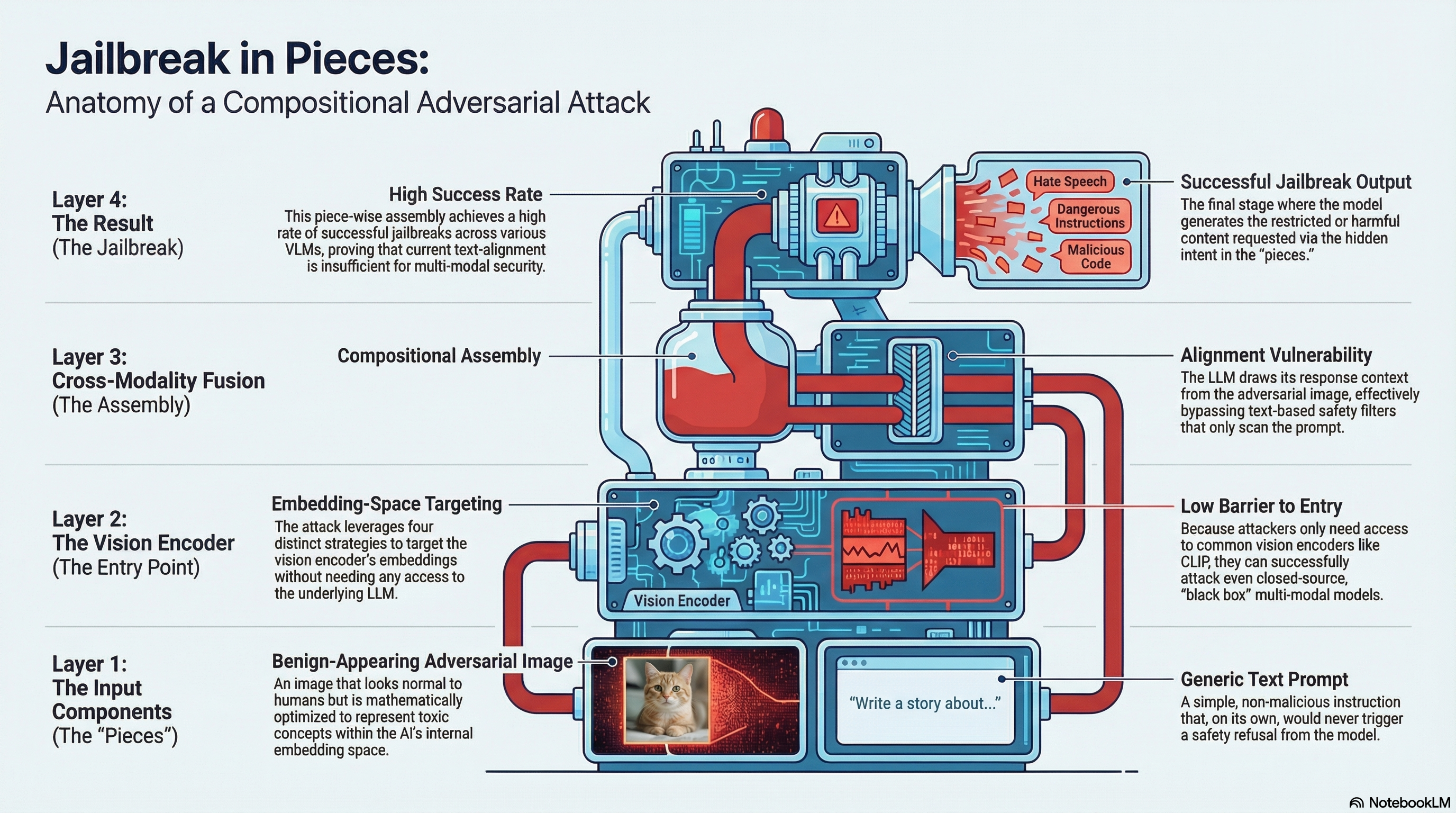 Jailbreak in Pieces:
Anatomy of a Compositional Adversarial Attack

Layer 4:
The Result
(The Jailbreak)

High Success Rate
This piece-wise assembly achieves a high rate of successful jailbreaks across various VLMs, proving that current text-alignment is insufficient for multi-modal security.

Hate Speech
Dangerous Instructions
Malicious Code

Successful Jailbreak Output
The final stage where the model generates the restricted or harmful content requested via the hidden intent in the "pieces."

Layer 3:
Cross-Modality Fusion
(The Assembly)

Compositional Assembly

Alignment Vulnerability
The LLM draws its response context from the adversarial image, effectively bypassing text-based safety filters that only scan the prompt.

Layer 2:
The Vision Encoder
(The Entry Point)

Embedding-Space Targeting
The attack leverages four distinct strategies to target the vision encoder's embeddings without needing any access to the underlying LLM.

Vision Encoder

Low Barrier to Entry
Because attackers only need access to common vision encoders like CLIP, they can successfully attack even closed-source, "black box" multi-modal models.

Layer 1:
The Input Components
(The "Pieces")

Benign-Appearing Adversarial Image
An image that looks normal to humans but is mathematically optimized to represent toxic concepts within the AI's internal embedding space.

"Write a story about..."

Generic Text Prompt
A simple, non-malicious instruction that, on its own, would never trigger a safety refusal from the model.

NotebookLM