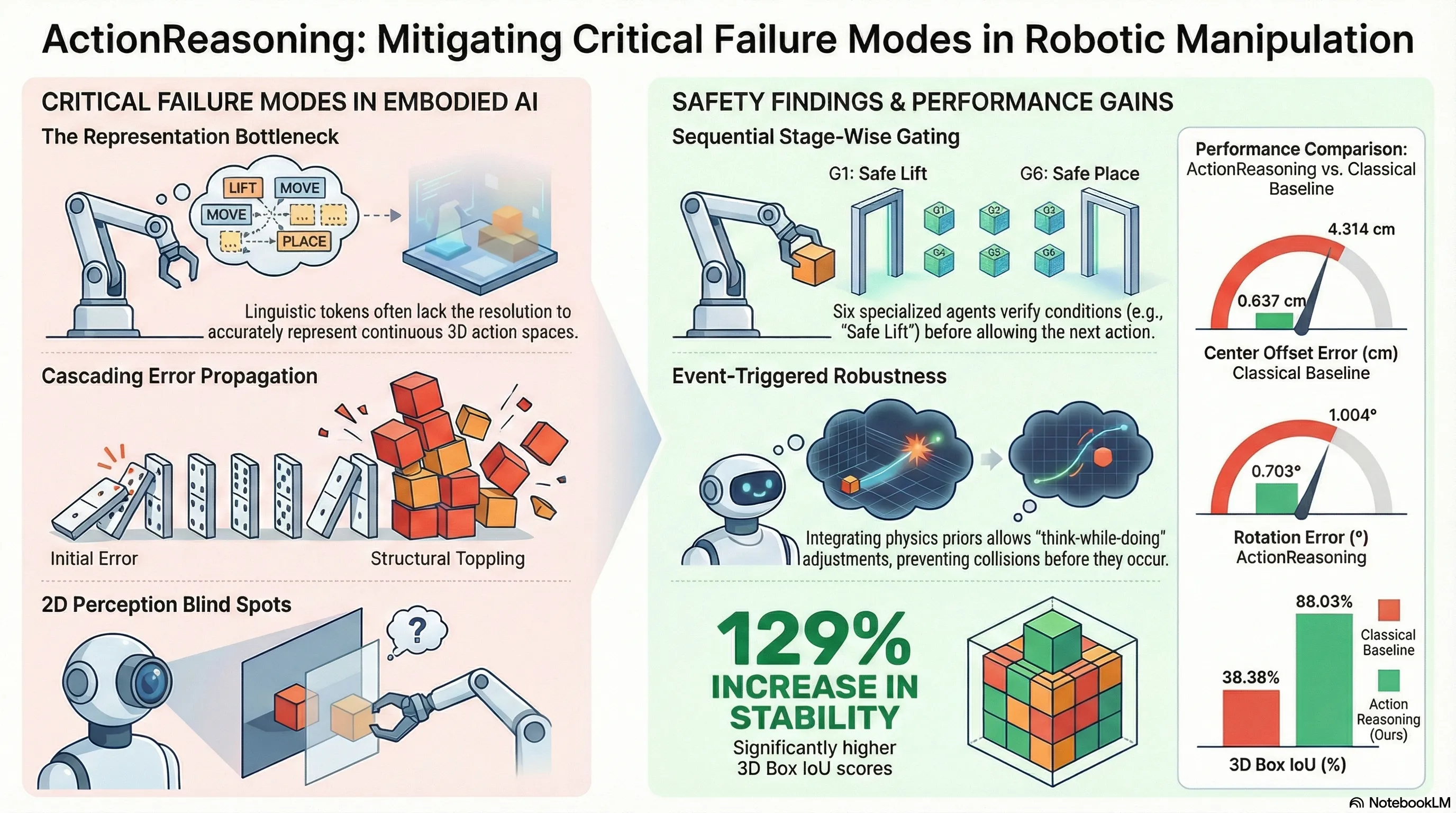 ActionReasoning: Mitigating Critical Failure Modes in Robotic Manipulation

CRITICAL FAILURE MODES IN EMBODIED AI

The Representation Bottleneck

LIFT
MOVE
MOVE
PLACE

Linguistic tokens often lack the resolution to accurately represent continuous 3D action spaces.

Cascading Error Propagation

Initial Error
Structural Toppling

2D Perception Blind Spots

?

SAFETY FINDINGS & PERFORMANCE GAINS

Sequential Stage-Wise Gating

G1: Safe Lift
G6: Safe Place

G1 G2 G3
G4 G5 G6

Six specialized agents verify conditions (e.g., "Safe Lift") before allowing the next action.

Event-Triggered Robustness

Integrating physics priors allows "think-while-doing" adjustments, preventing collisions before they occur.

129%
INCREASE IN STABILITY
Significantly higher 3D Box IoU scores

Performance Comparison: ActionReasoning vs. Classical Baseline

4.314 cm
0.637 cm
Center Offset Error (cm)
Classical Baseline

1.004°
0.703°
Rotation Error (°)
ActionReasoning

88.03%
38.38%
Classical Baseline
Action Reasoning (Ours)
3D Box IoU (%)

NotebookLM