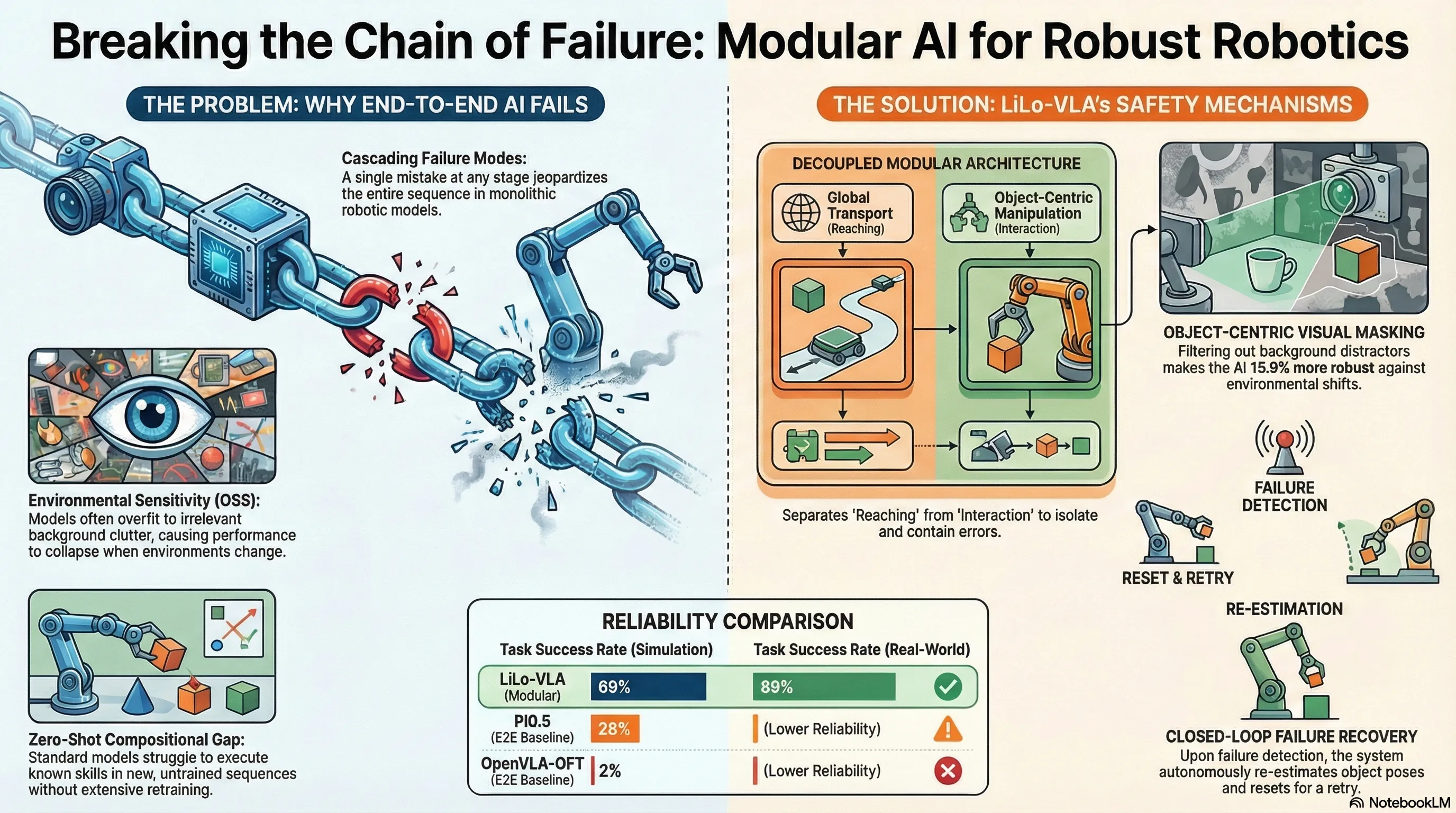 Breaking the Chain of Failure: Modular AI for Robust Robotics

THE PROBLEM: WHY END-TO-END AI FAILS

Cascading Failure Modes:
A single mistake at any stage jeopardizes the entire sequence in monolithic robotic models.

Environmental Sensitivity (OSS):
Models often overfit to irrelevant background clutter, causing performance to collapse when environments change.

Zero-Shot Compositional Gap:
Standard models struggle to execute known skills in new, untrained sequences without extensive retraining.

THE SOLUTION: LiLo-VLA's SAFETY MECHANISMS

DECOUPLED MODULAR ARCHITECTURE

Global Transport (Reaching)

Object-Centric Manipulation (Interaction)

Separates 'Reaching' from 'Interaction' to isolate and contain errors.

OBJECT-CENTRIC VISUAL MASKING
Filtering out background distractors makes the AI 15.9% more robust against environmental shifts.

FAILURE DETECTION

RESET & RETRY

RE-ESTIMATION

CLOSED-LOOP FAILURE RECOVERY
Upon failure detection, the system autonomously re-estimates object poses and resets for a retry.

RELIABILITY COMPARISON

| | Task Success Rate (Simulation) | Task Success Rate (Real-World) |
|---|---|---|
| LiLo-VLA (Modular) | 69% | 89% |
| PI0.5 (E2E Baseline) | 28% | (Lower Reliability) |
| OpenVLA-OFT (E2E Baseline) | 2% | (Lower Reliability) |

NotebookLM