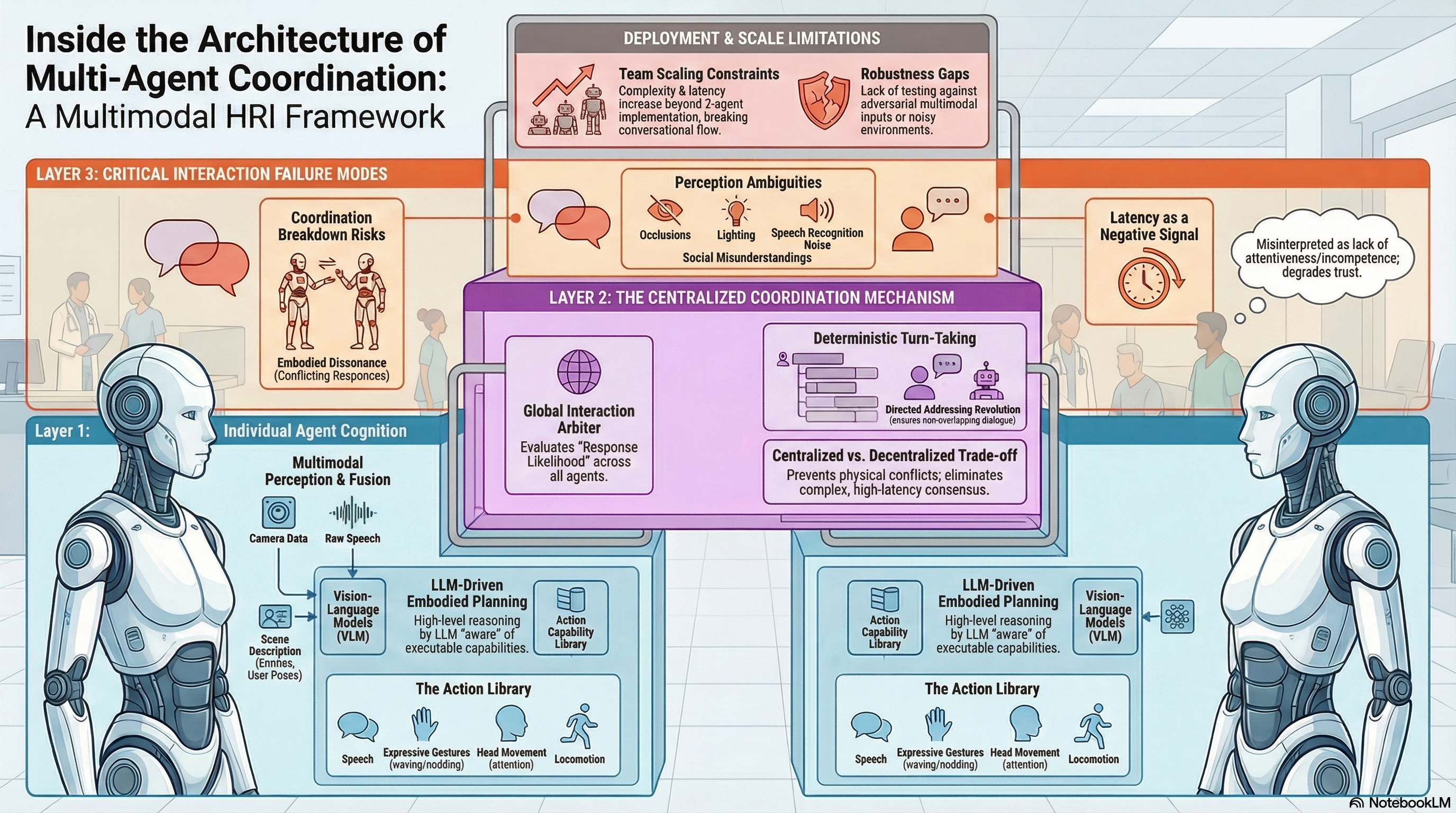 Inside the Architecture of Multi-Agent Coordination: A Multimodal HRI Framework

DEPLOYMENT & SCALE LIMITATIONS

Team Scaling Constraints
Complexity & latency increase beyond 2-agent implementation, breaking conversational flow.

Robustness Gaps
Lack of testing against adversarial multimodal inputs or noisy environments.

LAYER 3: CRITICAL INTERACTION FAILURE MODES

Coordination Breakdown Risks

Embodied Dissonance (Conflicting Responces)

Perception Ambiguities
Occlusions
Lighting
Speech Recognition Noise
Social Misunderstandings

Latency as a Negative Signal

Misinterpreted as lack of attentiveness/incompetence; degrades trust.

LAYER 2: THE CENTRALIZED COORDINATION MECHANISM

Global Interaction Arbiter
Evaluates "Response Likelihood" across all agents.

Deterministic Turn-Taking
Directed Addressing Revolution (ensures non-overlapping dialogue)

Centralized vs. Decentralized Trade-off
Prevents physical conflicts; eliminates complex, high-latency consensus.

Layer 1: Individual Agent Cognition

Multimodal Perception & Fusion
Camera Data
Raw Speech
Scene Description (Ennnes, User Poses)

Vision-Language Models (VLM)

LLM-Driven Embodied Planning
High-level reasoning by LLM "aware" of executable capabilities.

Action Capability Library

The Action Library
Speech
Expressive Gestures (waving/nodding)
Head Movement (attention)
Locomotion

Action Capability Library

LLM-Driven Embodied Planning
High-level reasoning by LLM "aware" of executable capabilities.

Vision-Language Models (VLM)

The Action Library
Speech
Expressive Gestures (waving/nodding)
Head Movement (attention)
Locomotion

NotebookLM