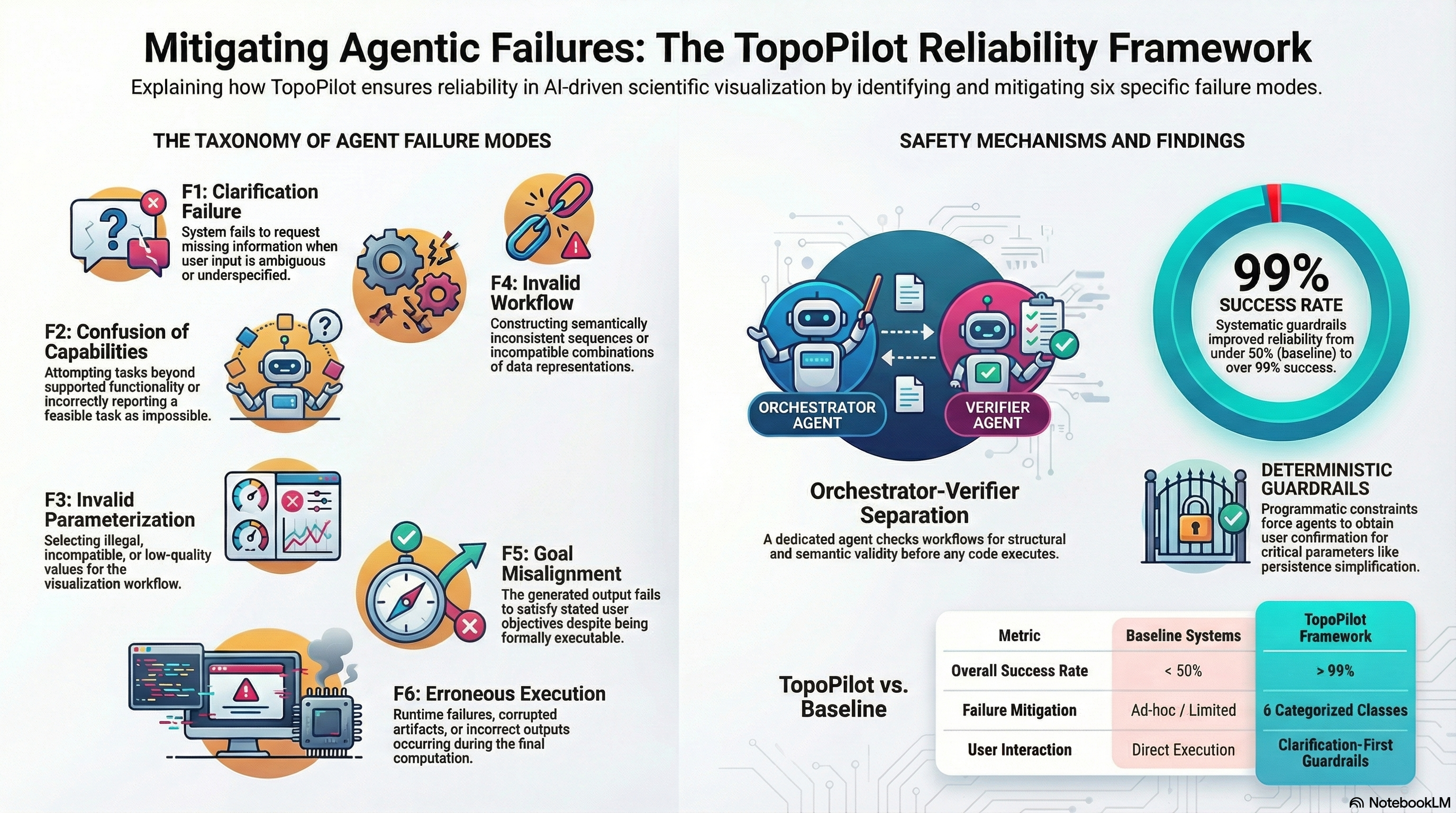 Mitigating Agentic Failures: The TopoPilot Reliability Framework

Explaining how TopoPilot ensures reliability in AI-driven scientific visualization by identifying and mitigating six specific failure modes.

THE TAXONOMY OF AGENT FAILURE MODES

F1: Clarification Failure
System fails to request missing information when user input is ambiguous or underspecified.

F2: Confusion of Capabilities
Attempting tasks beyond supported functionality or incorrectly reporting a feasible task as impossible.

F3: Invalid Parameterization
Selecting illegal, incompatible, or low-quality values for the visualization workflow.

F4: Invalid Workflow
Constructing semantically inconsistent sequences or incompatible combinations of data representations.

F5: Goal Misalignment
The generated output fails to satisfy stated user objectives despite being formally executable.

F6: Erroneous Execution
Runtime failures, corrupted artifacts, or incorrect outputs occurring during the final computation.

SAFETY MECHANISMS AND FINDINGS

ORCHESTRATOR AGENT

VERIFIER AGENT

Orchestrator-Verifier Separation
A dedicated agent checks workflows for structural and semantic validity before any code executes.

99%
SUCCESS RATE
Systematic guardrails improved reliability from under 50% (baseline) to over 99% success.

DETERMINISTIC GUARDRAILS
Programmatic constraints force agents to obtain user confirmation for critical parameters like persistence simplification.

TopoPilot vs. Baseline

| Metric | Baseline Systems | TopoPilot Framework |
|---|---|---|
| Overall Success Rate | < 50% | > 99% |
| Failure Mitigation | Ad-hoc / Limited | 6 Categorized Classes |
| User Interaction | Direct Execution | Clarification-First Guardrails |

NotebookLM